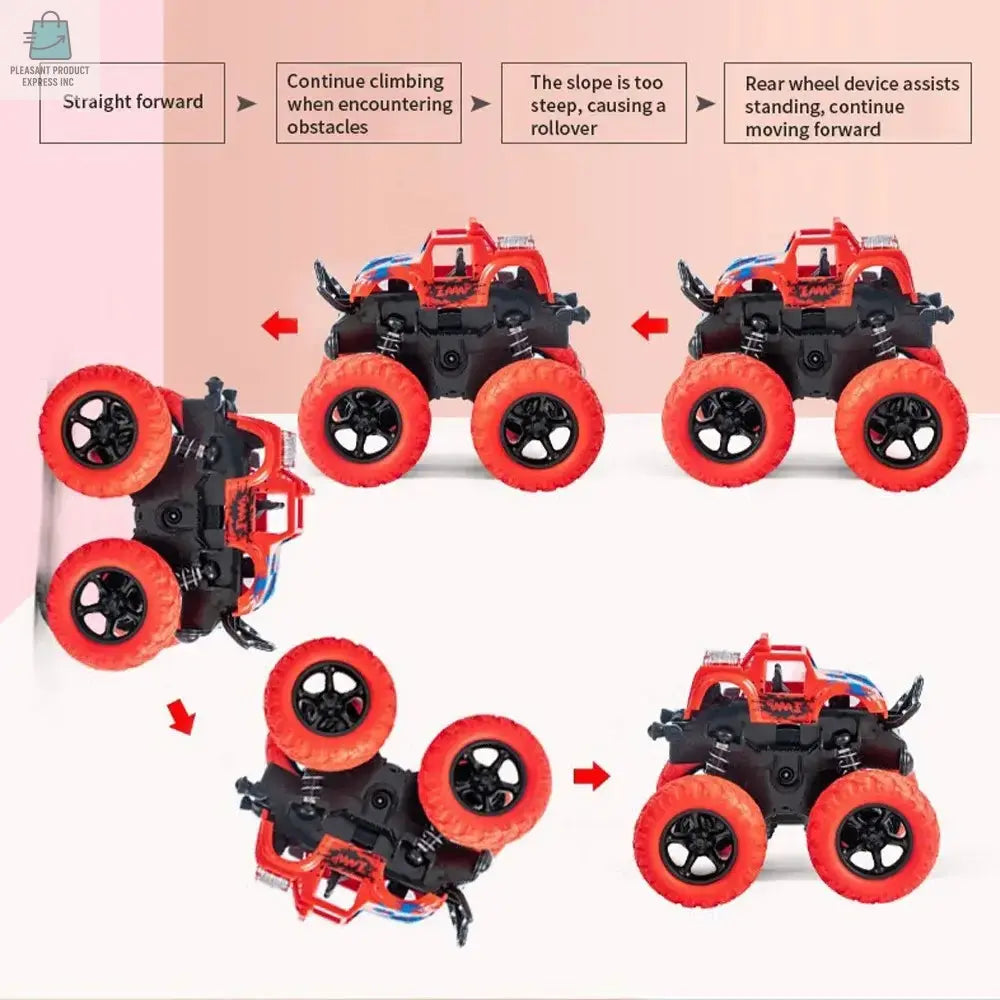 PLEASANT PRODUCT EXPRESS INC

Straight forward

Continue climbing when encountering obstacles

The slope is too steep, causing a rollover

Rear wheel device assists standing, continue moving forward